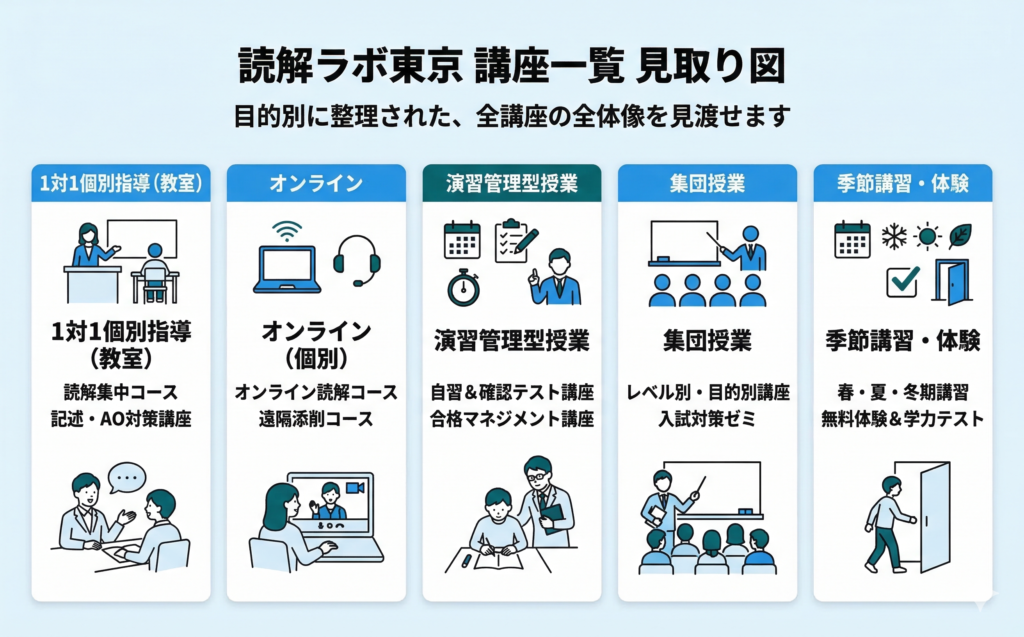 読解ラボ東京 講座一覧 見取り図

目的別に整理された、全講座の全体像を見渡せます

1対1個別指導（教室）

1対1個別指導（教室）

読解集中コース
記述・AO対策講座

オンライン

オンライン（個別）

オンライン読解コース
遠隔添削コース

演習管理型授業

演習管理型授業

自習＆確認テスト講座
合格マネジメント講座

集団授業

集団授業

レベル別・目的別講座
入試対策ゼミ

季節講習・体験

季節講習・体験

春・夏・冬期講習
無料体験＆学力テスト